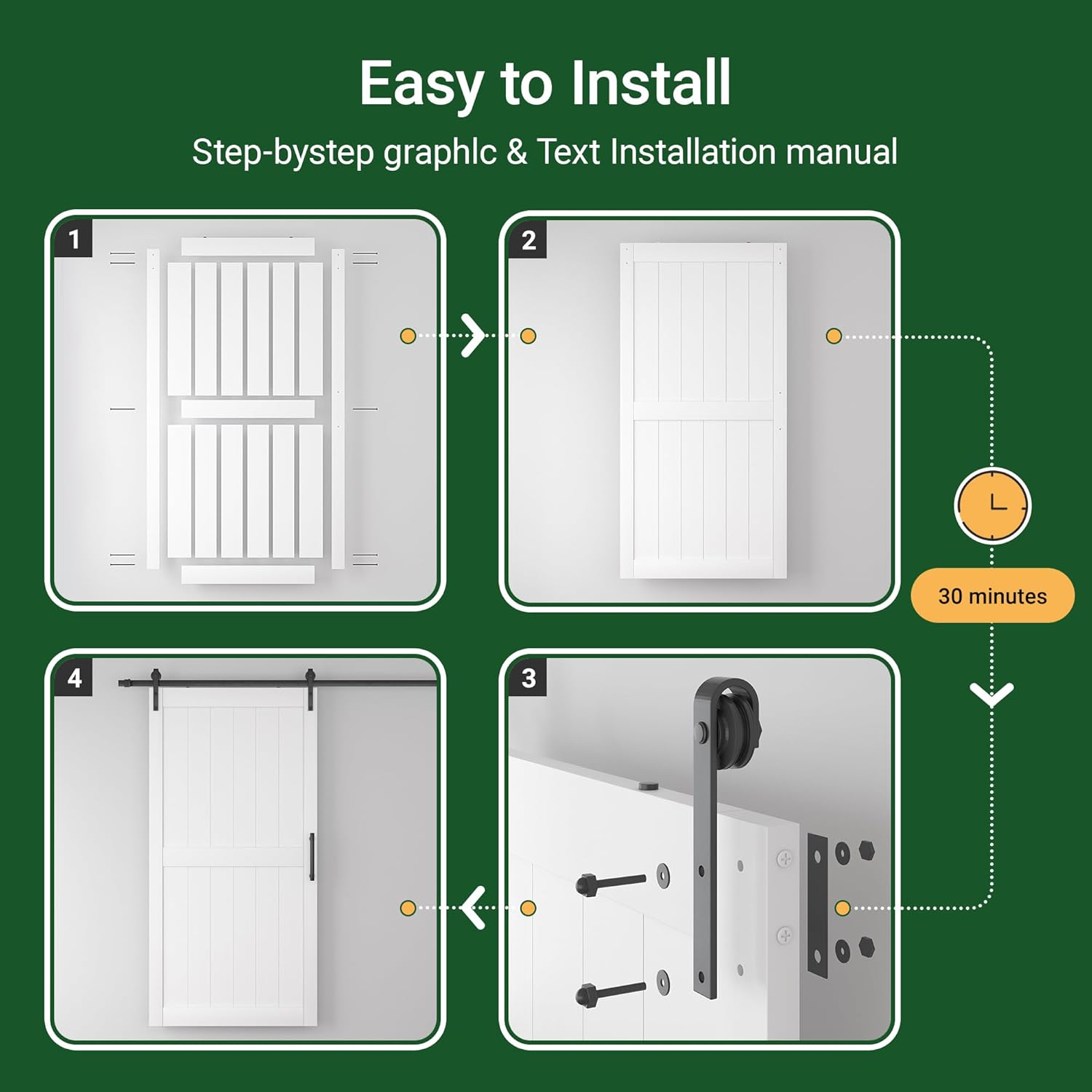 Easy to Install

Step-bystep graphlc & Text Installation manual

1

2

30 minutes

4

3